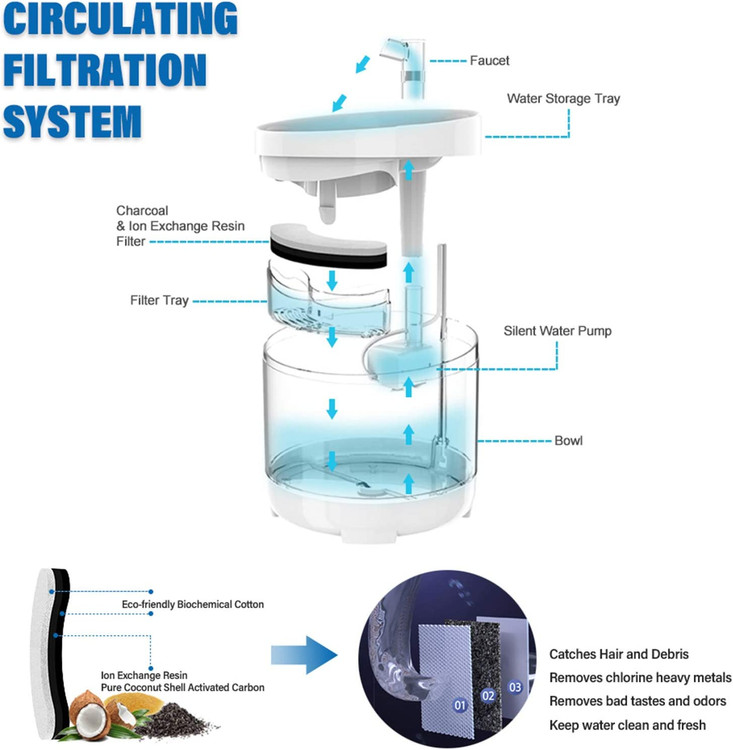 CIRCULATING FILTRATION SYSTEM

Faucet

Water Storage Tray

Charcoal & Ion Exchange Resin Filter

Filter Tray

Silent Water Pump

Bowl

Eco-friendly Biochemical Cotton

Ion Exchange Resin
Pure Coconut Shell Activated Carbon

01
02
03

Catches Hair and Debris
Removes chlorine heavy metals
Removes bad tastes and odors
Keep water clean and fresh