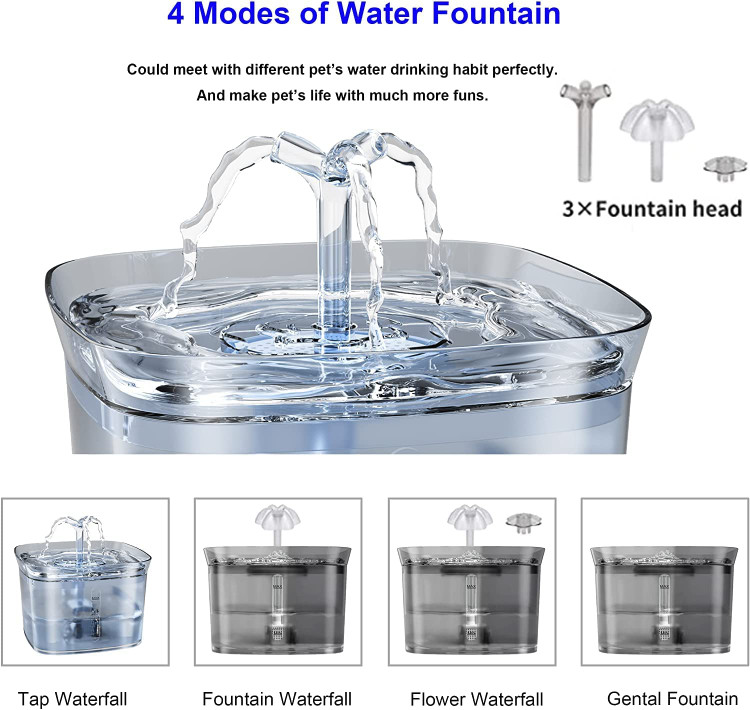 4 Modes of Water Fountain

Could meet with different pet's water drinking habit perfectly. And make pet's life with much more funs.

3×Fountain head

Tap Waterfall

Fountain Waterfall

Flower Waterfall

Gental Fountain