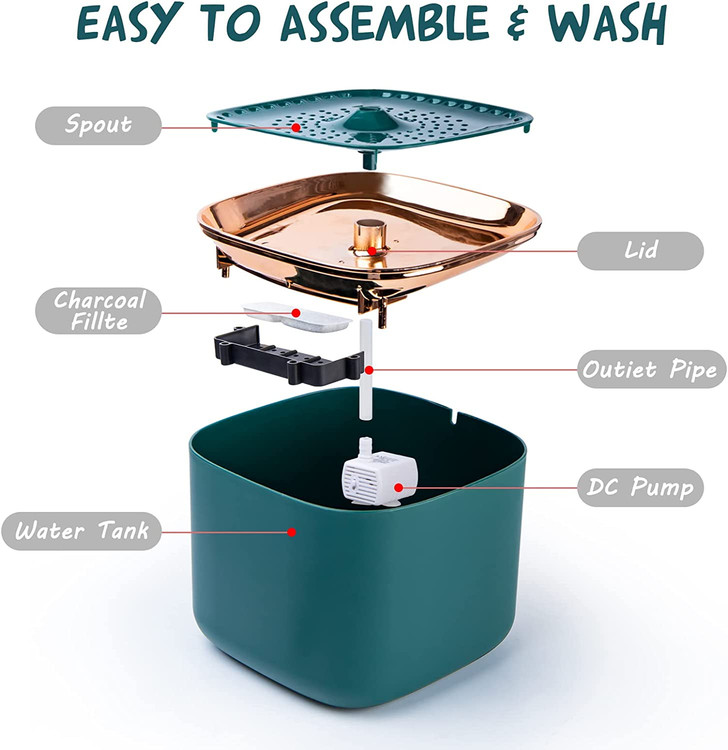 EASY TO ASSEMBLE & WASH

Spout

Lid

Charcoal Fillte

Outiet Pipe

DC Pump

Water Tank