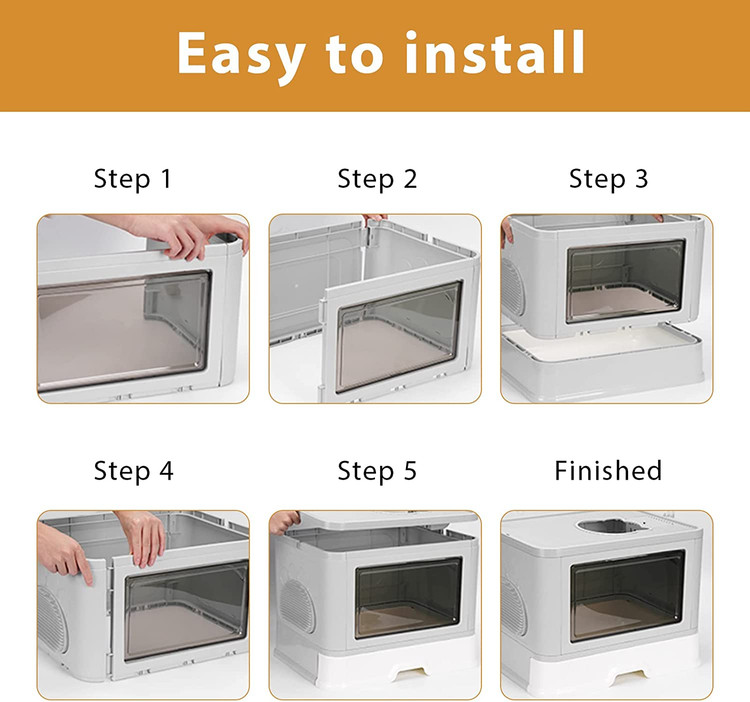 Easy to install

Step 1

Step 2

Step 3

Step 4

Step 5

Finished