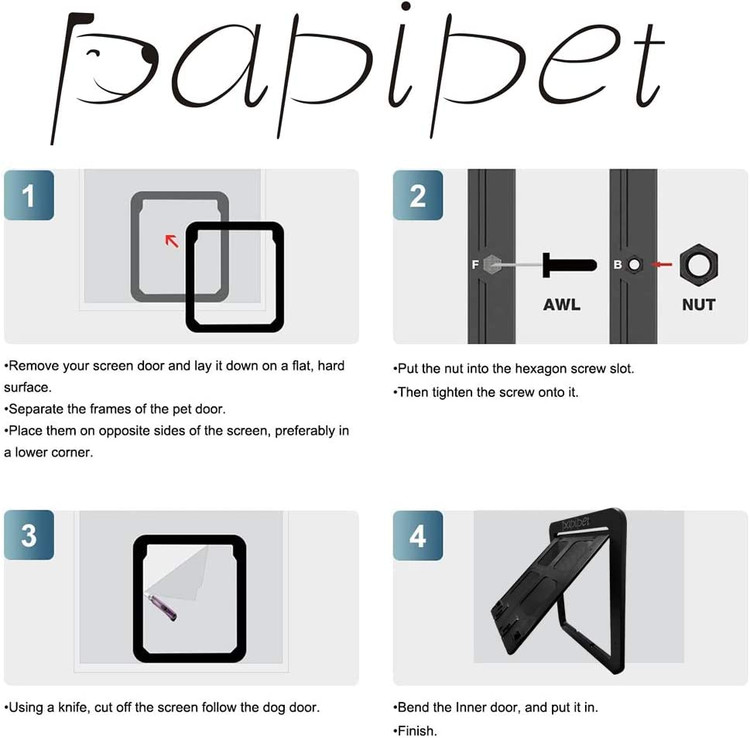 papipet

1

•Remove your screen door and lay it down on a flat, hard surface.
•Separate the frames of the pet door.
•Place them on opposite sides of the screen, preferably in a lower corner.

2

F

AWL

B

NUT

•Put the nut into the hexagon screw slot.
•Then tighten the screw onto it.

3

•Using a knife, cut off the screen follow the dog door.

4

papipet

•Bend the Inner door, and put it in.
•Finish.