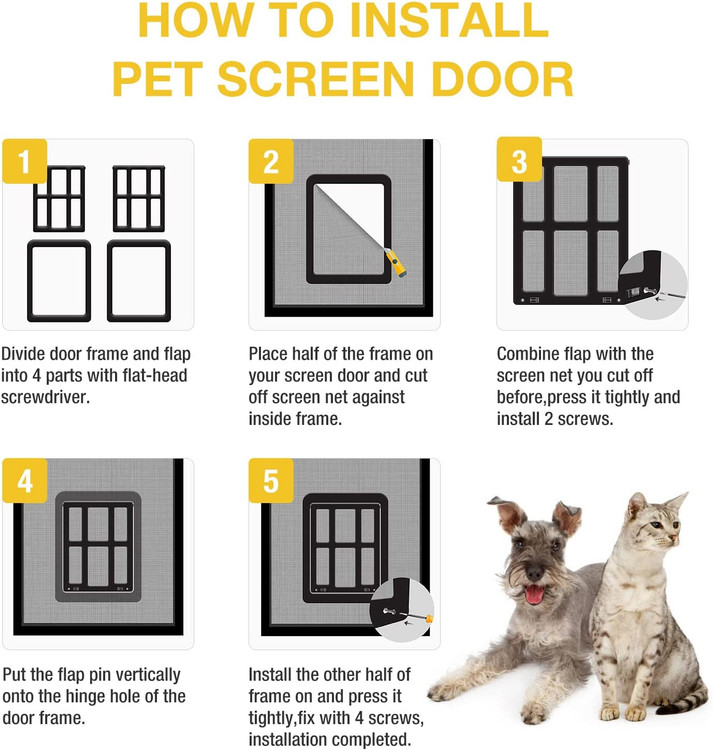 HOW TO INSTALL
PET SCREEN DOOR

1

Divide door frame and flap into 4 parts with flat-head screwdriver.

2

Place half of the frame on your screen door and cut off screen net against inside frame.

3

Combine flap with the screen net you cut off before,press it tightly and install 2 screws.

4

Put the flap pin vertically onto the hinge hole of the door frame.

5

Install the other half of frame on and press it tightly,fix with 4 screws, installation completed.