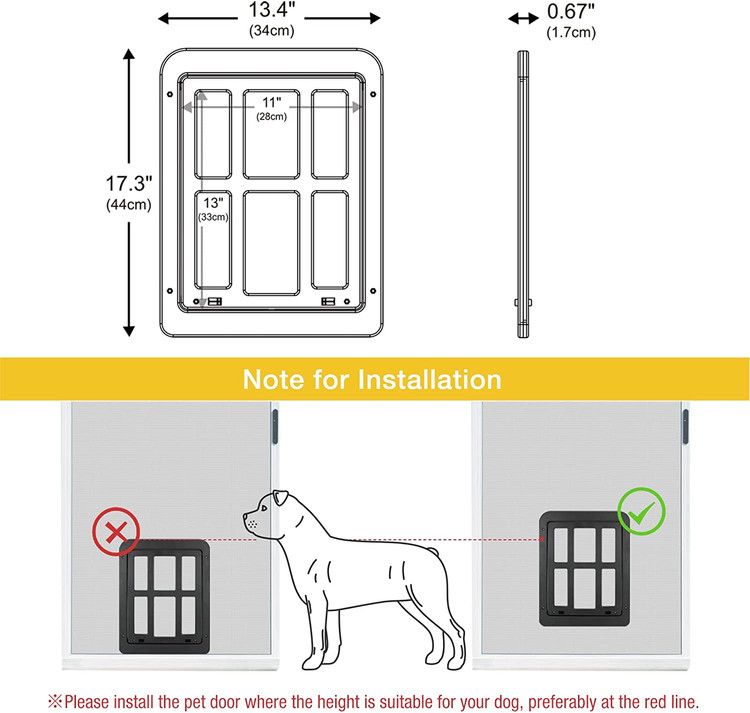 13.4"
(34cm)

0.67"
(1.7cm)

17.3"
(44cm)

11"
(28cm)

13"
(33cm)

Note for Installation

※Please install the pet door where the height is suitable for your dog, preferably at the red line.