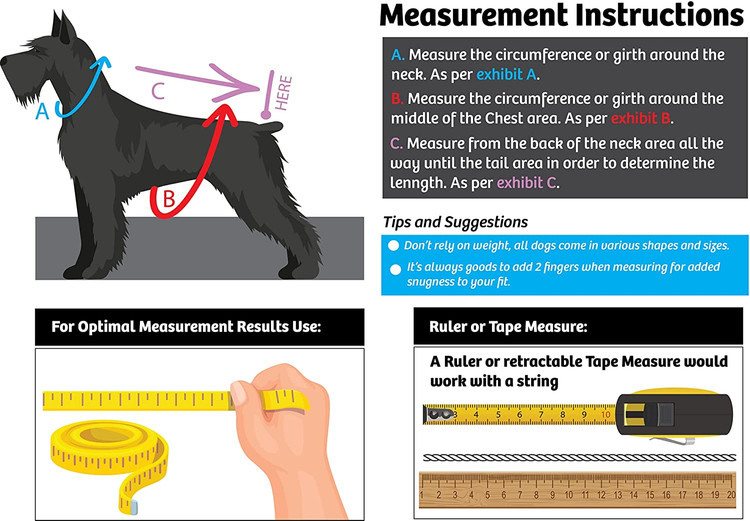 A

C

HERE

B

Measurement Instructions

A. Measure the circumference or girth around the neck. As per exhibit A.

B. Measure the circumference or girth around the middle of the Chest area. As per exhibit B.

C. Measure from the back of the neck area all the way until the tail area in order to determine the lenngth. As per exhibit C.

Tips and Suggestions

Don't rely on weight, all dogs come in various shapes and sizes.

It's always goods to add 2 fingers when measuring for added snugness to your fit.

For Optimal Measurement Results Use:

Ruler or Tape Measure:

A Ruler or retractable Tape Measure would work with a string

3 4 5 6 7 8 9 10

1 2 3 4 5 6 7 8 9 10 11 12 13 14 15 16 17 18 19 20