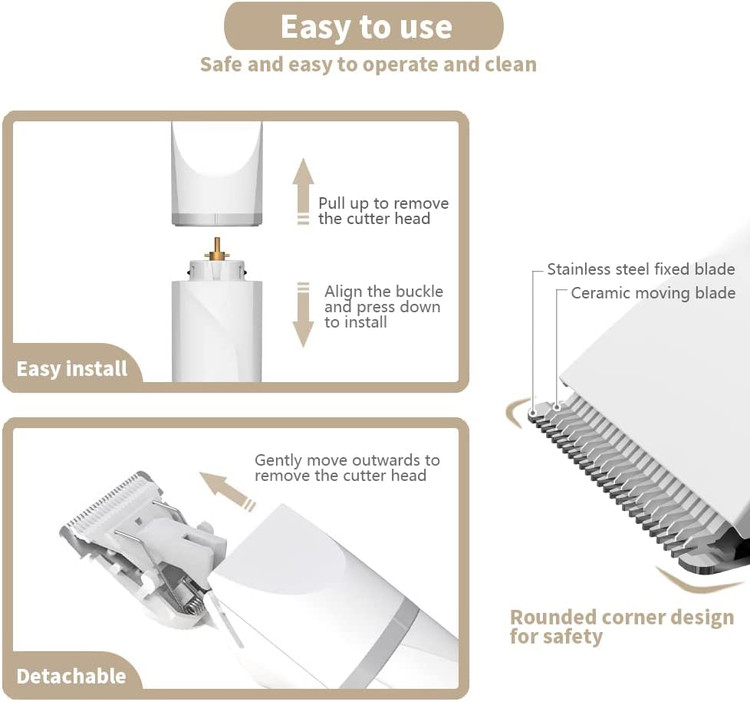 Easy to use

Safe and easy to operate and clean

Pull up to remove the cutter head

Align the buckle and press down to install

Easy install

Gently move outwards to remove the cutter head

Detachable

Stainless steel fixed blade

Ceramic moving blade

Rounded corner design for safety