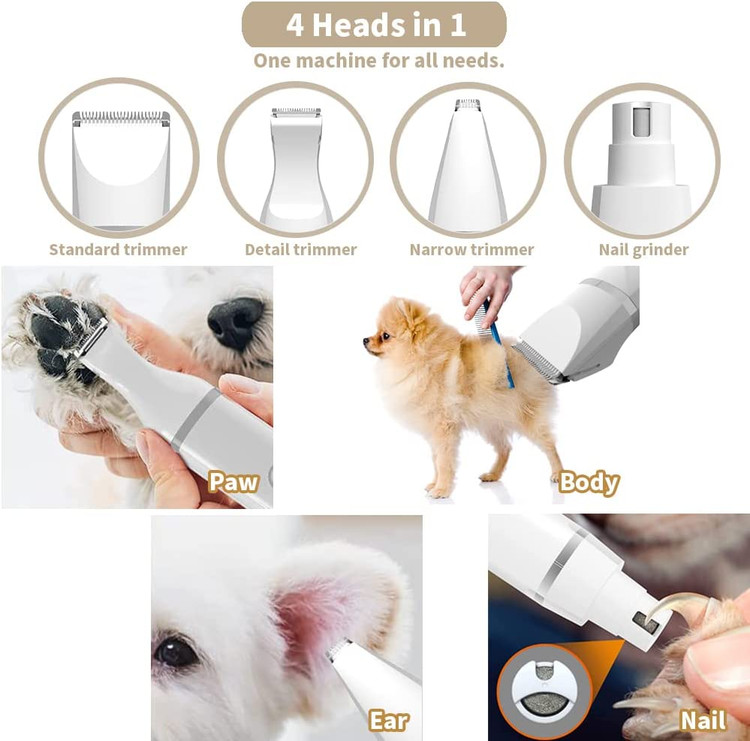 4 Heads in 1
One machine for all needs.

Standard trimmer
Detail trimmer
Narrow trimmer
Nail grinder

Paw
Body
Ear
Nail