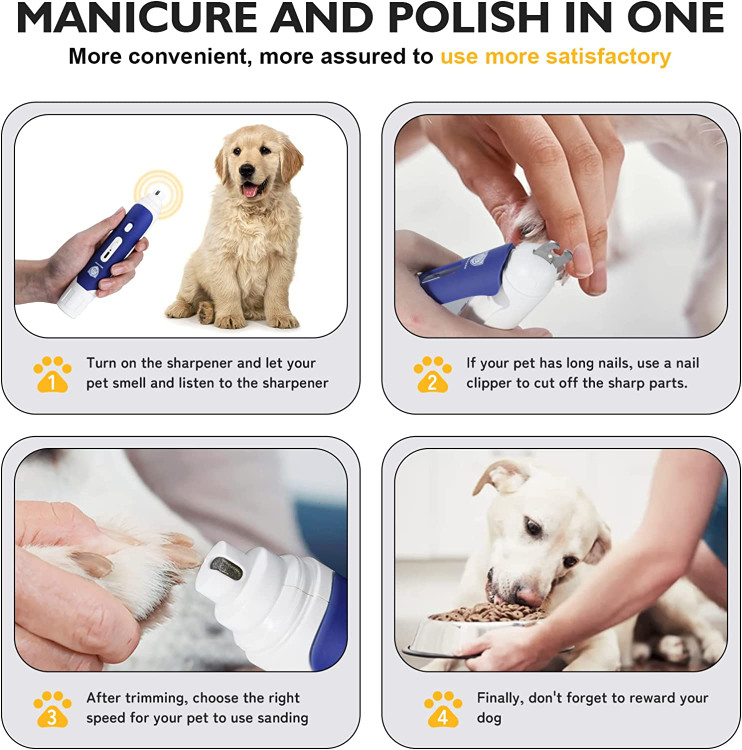 MANICURE AND POLISH IN ONE

More convenient, more assured to use more satisfactory

1 Turn on the sharpener and let your pet smell and listen to the sharpener

2 If your pet has long nails, use a nail clipper to cut off the sharp parts.

3 After trimming, choose the right speed for your pet to use sanding

4 Finally, don't forget to reward your dog