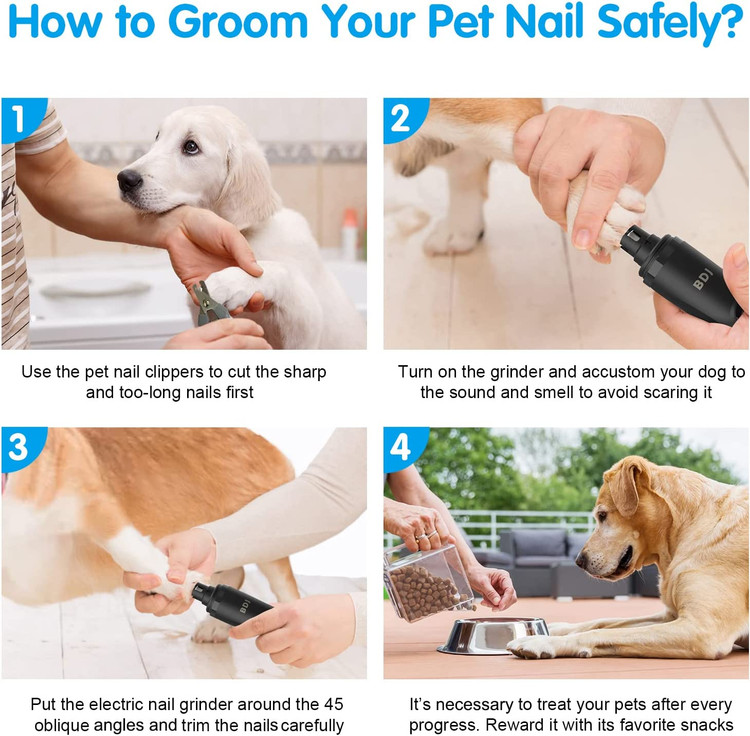 How to Groom Your Pet Nail Safely?

1

Use the pet nail clippers to cut the sharp and too-long nails first

2

BDI

Turn on the grinder and accustom your dog to the sound and smell to avoid scaring it

3

BDI

Put the electric nail grinder around the 45 oblique angles and trim the nails carefully

4

It's necessary to treat your pets after every progress. Reward it with its favorite snacks