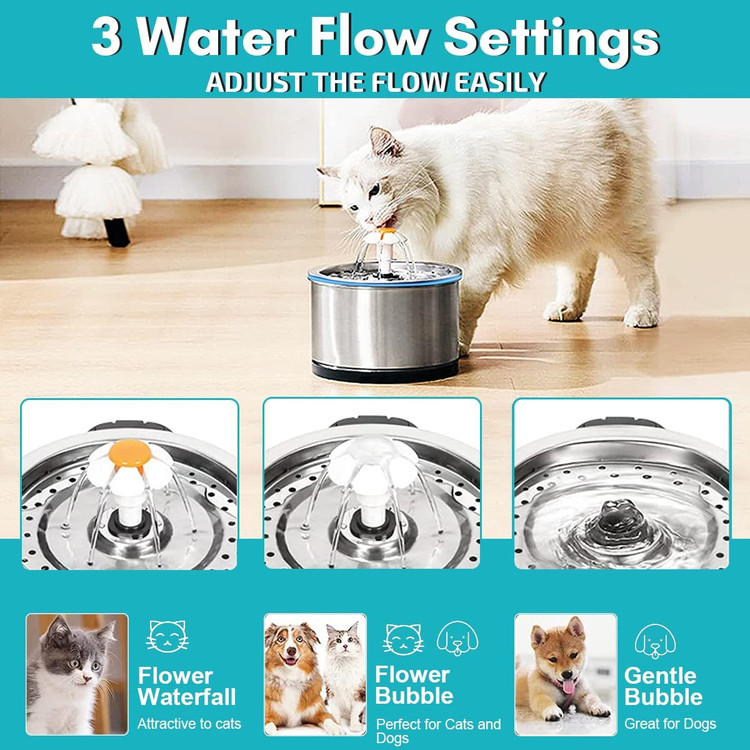 3 Water Flow Settings
ADJUST THE FLOW EASILY

Flower Waterfall
Attractive to cats

Flower Bubble
Perfect for Cats and Dogs

Gentle Bubble
Great for Dogs