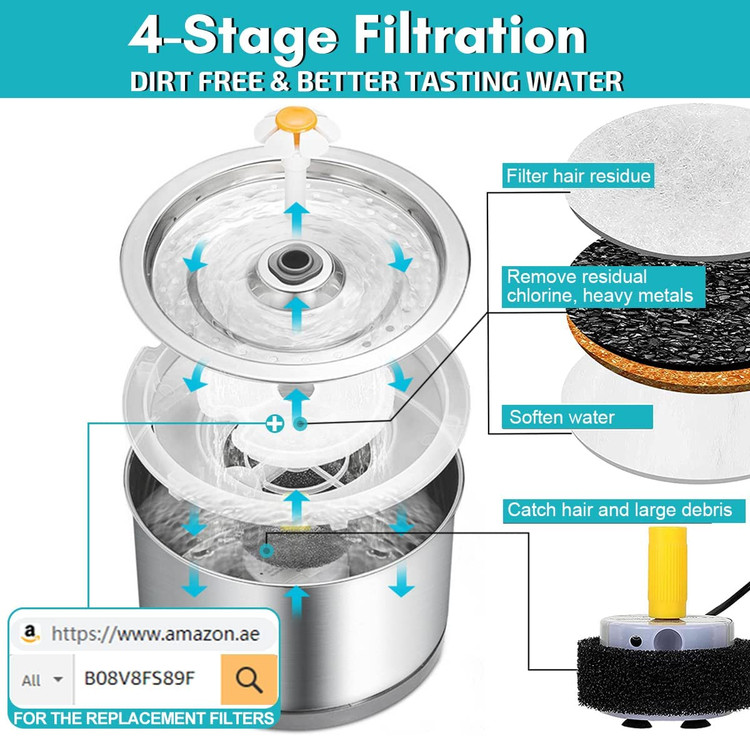 4-Stage Filtration
DIRT FREE & BETTER TASTING WATER

Filter hair residue

Remove residual chlorine, heavy metals

Soften water

Catch hair and large debris

https://www.amazon.ae

All B08V8FS89F

FOR THE REPLACEMENT FILTERS