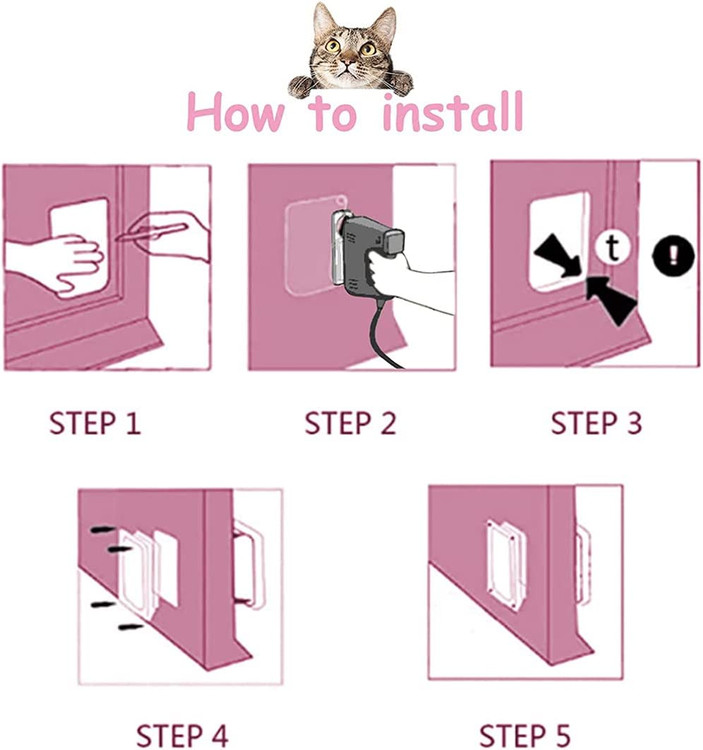 How to install

t

!

STEP 1

STEP 2

STEP 3

STEP 4

STEP 5