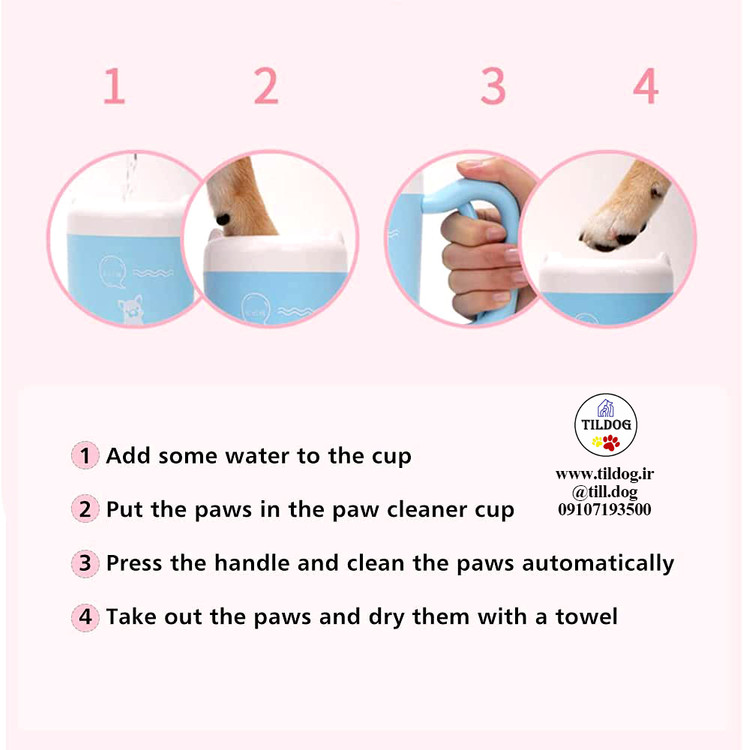 1 2 3 4

TILDOG

www.tildog.ir
@till.dog
09107193500

1 Add some water to the cup

2 Put the paws in the paw cleaner cup

3 Press the handle and clean the paws automatically

4 Take out the paws and dry them with a towel