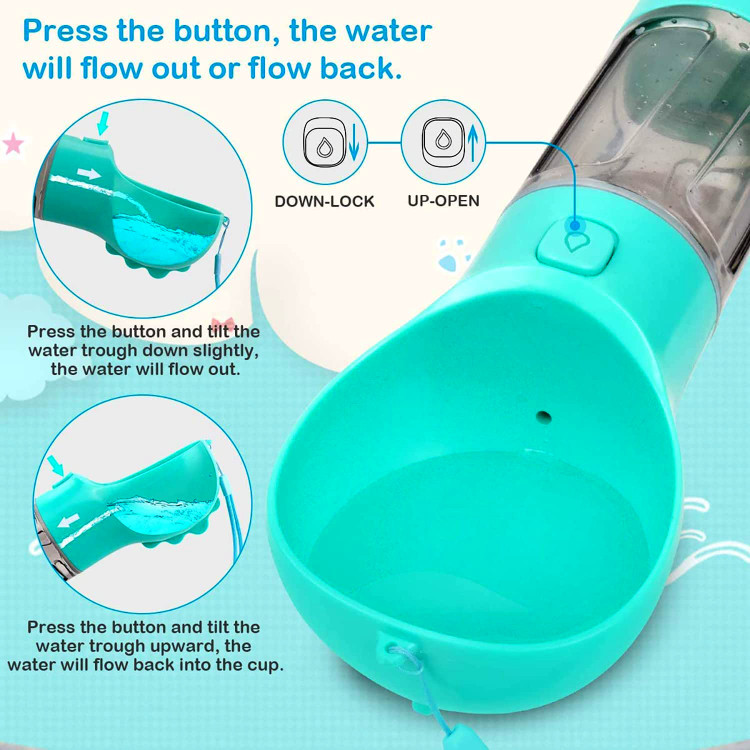 Press the button, the water will flow out or flow back.

DOWN-LOCK

UP-OPEN

Press the button and tilt the water trough down slightly, the water will flow out.

Press the button and tilt the water trough upward, the water will flow back into the cup.