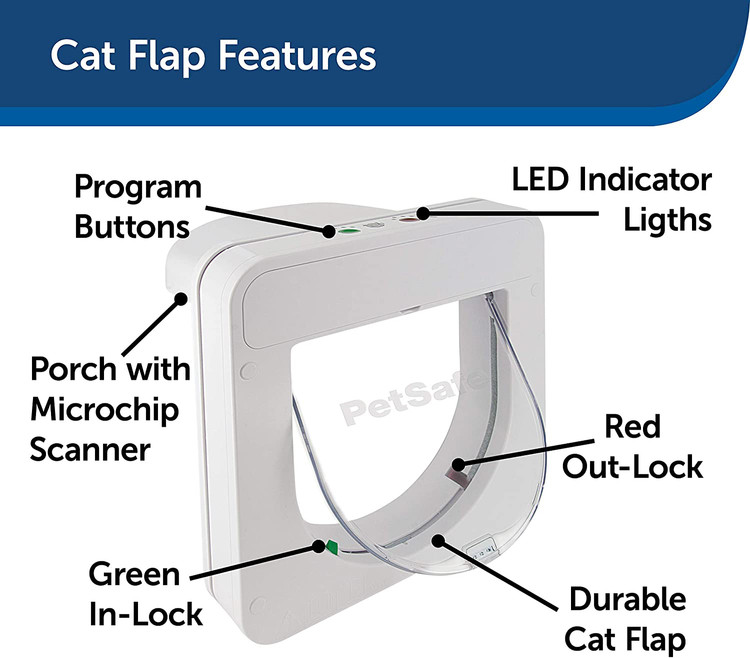 Cat Flap Features

Program Buttons

LED Indicator Ligths

Porch with Microchip Scanner

PetSafe

Red Out-Lock

Green In-Lock

Durable Cat Flap