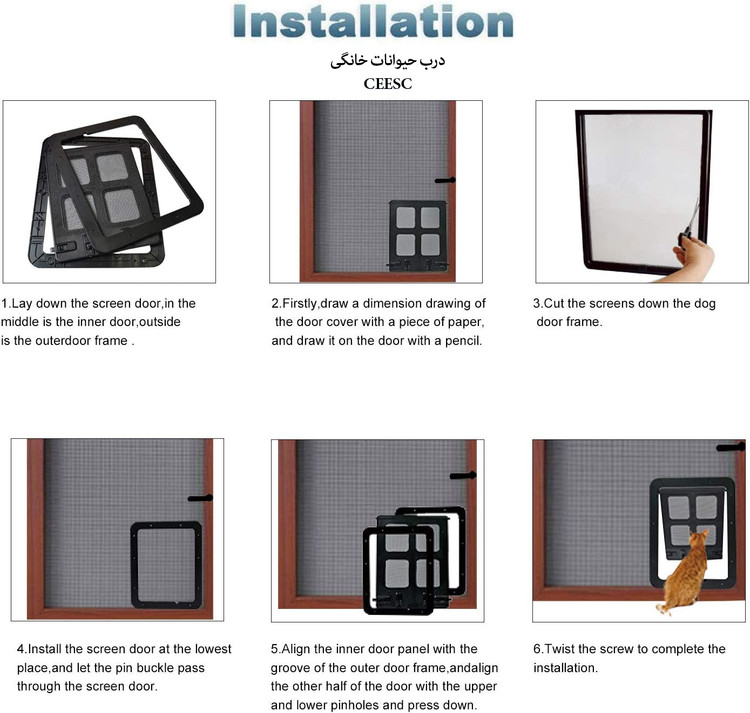 Installation

درب حیوانات خانگی

CEESC

1.Lay down the screen door,in the middle is the inner door,outside is the outerdoor frame .

2.Firstly,draw a dimension drawing of the door cover with a piece of paper, and draw it on the door with a pencil.

3.Cut the screens down the dog door frame.

4.Install the screen door at the lowest place,and let the pin buckle pass through the screen door.

5.Align the inner door panel with the groove of the outer door frame,andalign the other half of the door with the upper and lower pinholes and press down.

6.Twist the screw to complete the installation.