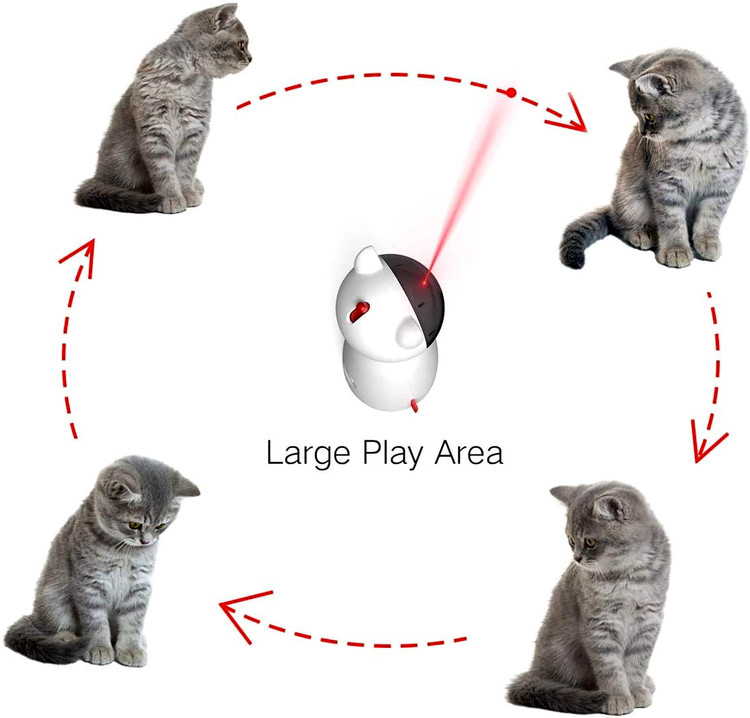 Large Play Area