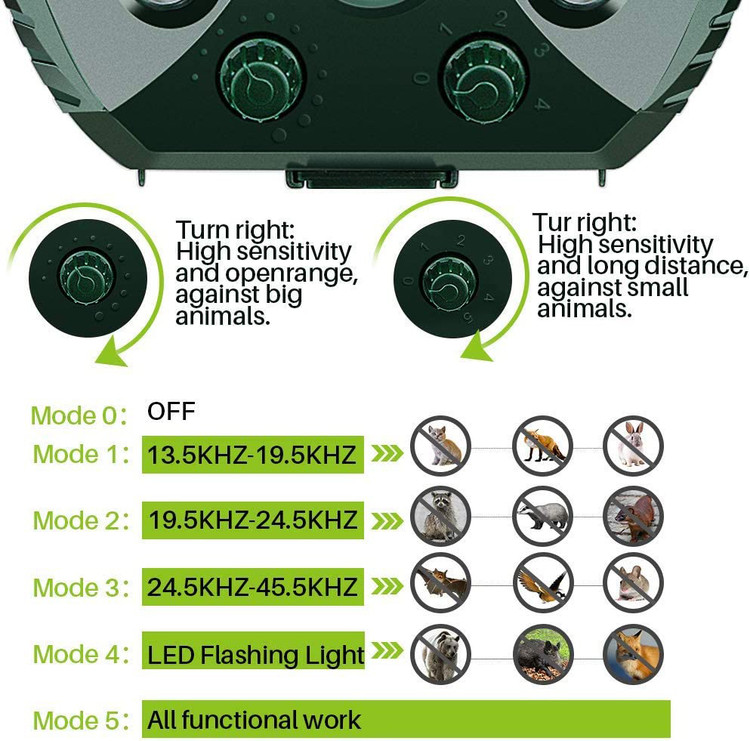 0 1 2 3 4

Turn right:
High sensitivity and openrange, against big animals.

0 1 2 3 4 5

Tur right:
High sensitivity and long distance, against small animals.

Mode 0： OFF

Mode 1： 13.5KHZ-19.5KHZ

Mode 2： 19.5KHZ-24.5KHZ

Mode 3： 24.5KHZ-45.5KHZ

Mode 4： LED Flashing Light

Mode 5： All functional work