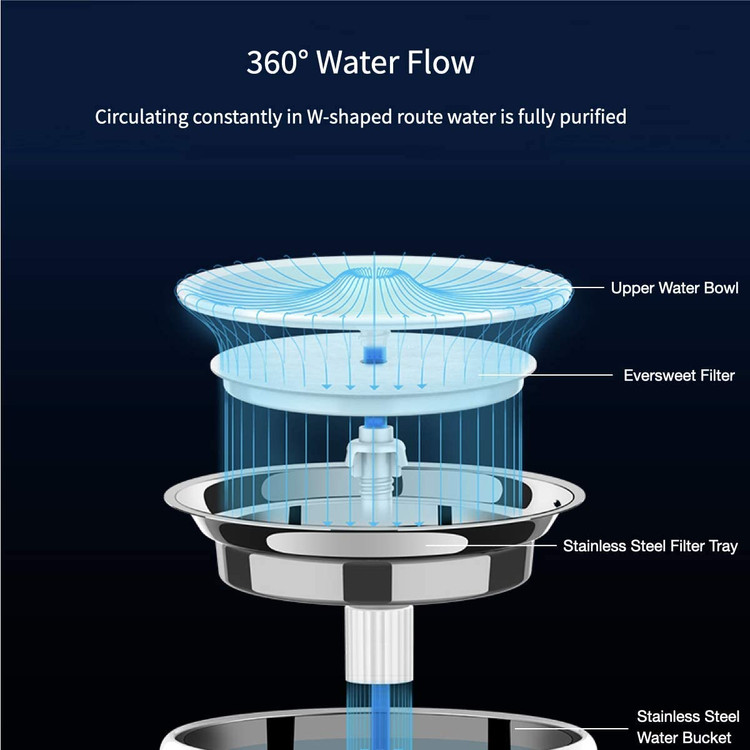 360° Water Flow

Circulating constantly in W-shaped route water is fully purified

Upper Water Bowl

Eversweet Filter

Stainless Steel Filter Tray

Stainless Steel Water Bucket